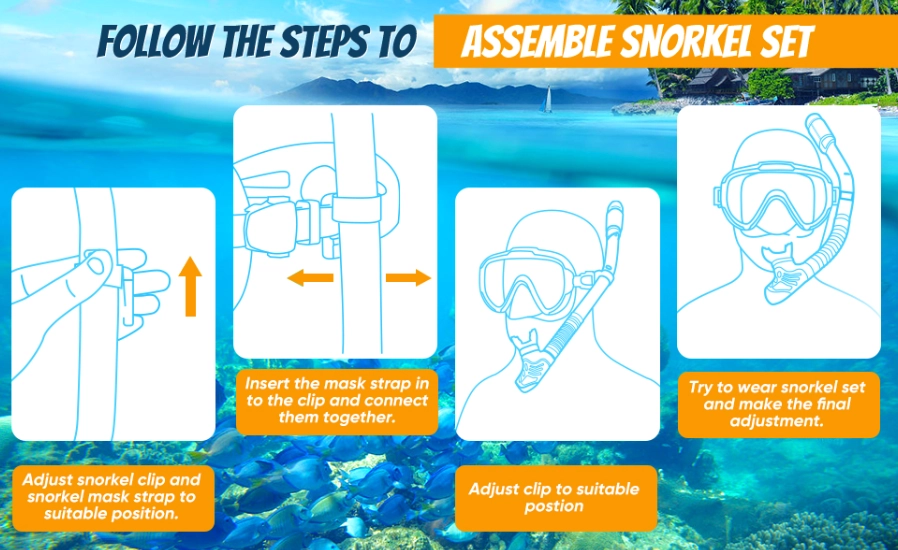 FOLLOW THE STEPS TO ASSEMBLE SNORKEL SET

Adjust snorkel clip and snorkel mask strap to suitable position.

Insert the mask strap in to the clip and connect them together.

Adjust clip to suitable postion

Try to wear snorkel set and make the final adjustment.